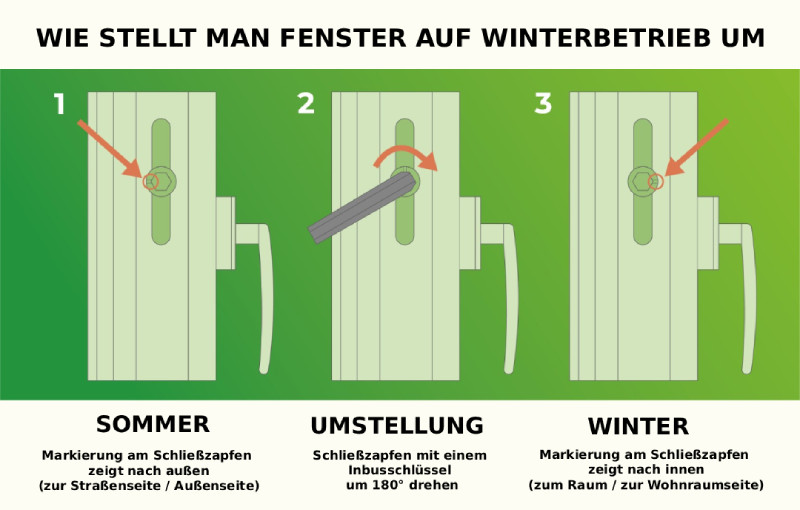 WIE STELLT MAN FENSTER AUF WINTERBETRIEB UM

1

2

3

SOMMER

Markierung am Schließzapfen zeigt nach außen (zur Straßenseite / Außenseite)

UMSTELLUNG

Schließzapfen mit einem Inbusschlüssel um 180° drehen

WINTER

Markierung am Schließzapfen zeigt nach innen (zum Raum / zur Wohnraumseite)